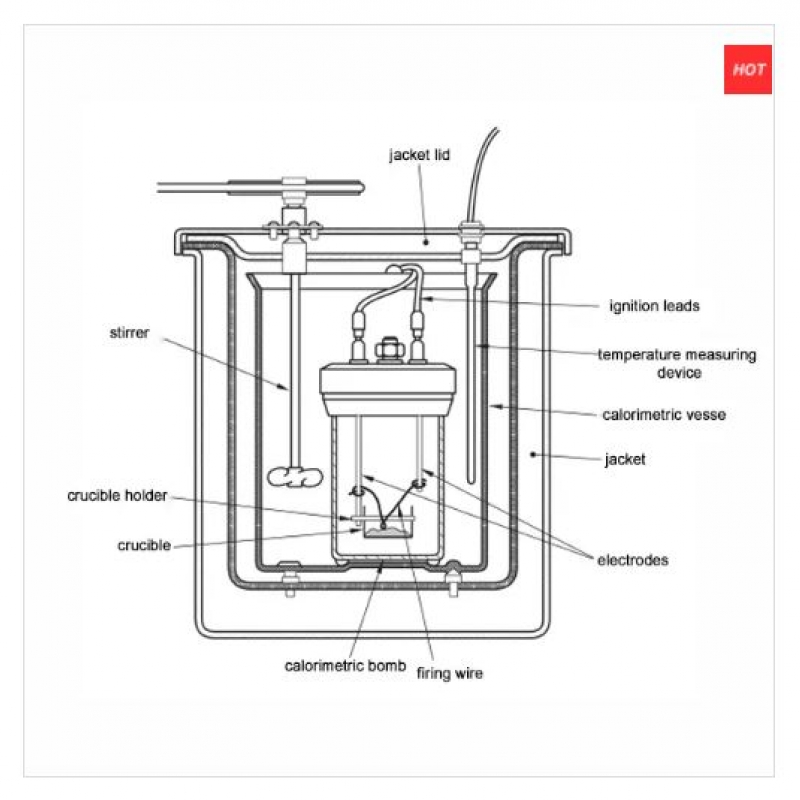 HOT

jacket lid

ignition leads

stirrer

temperature measuring device

calorimetric vesse

jacket

crucible holder

crucible

electrodes

calorimetric bomb

firing wire